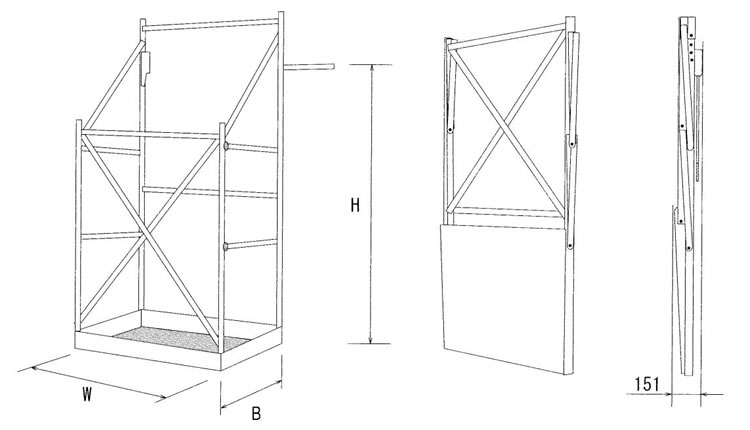 H

W

B

151